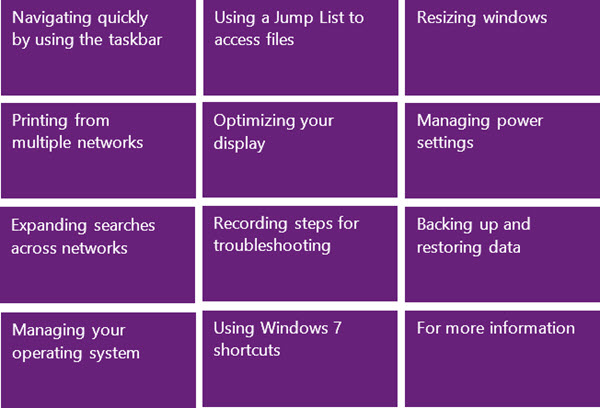 Navigating quickly by using the taskbar

Using a Jump List to access files

Resizing windows

Printing from multiple networks

Optimizing your display

Managing power settings

Expanding searches across networks

Recording steps for troubleshooting

Backing up and restoring data

Managing your operating system

Using Windows 7 shortcuts

For more information